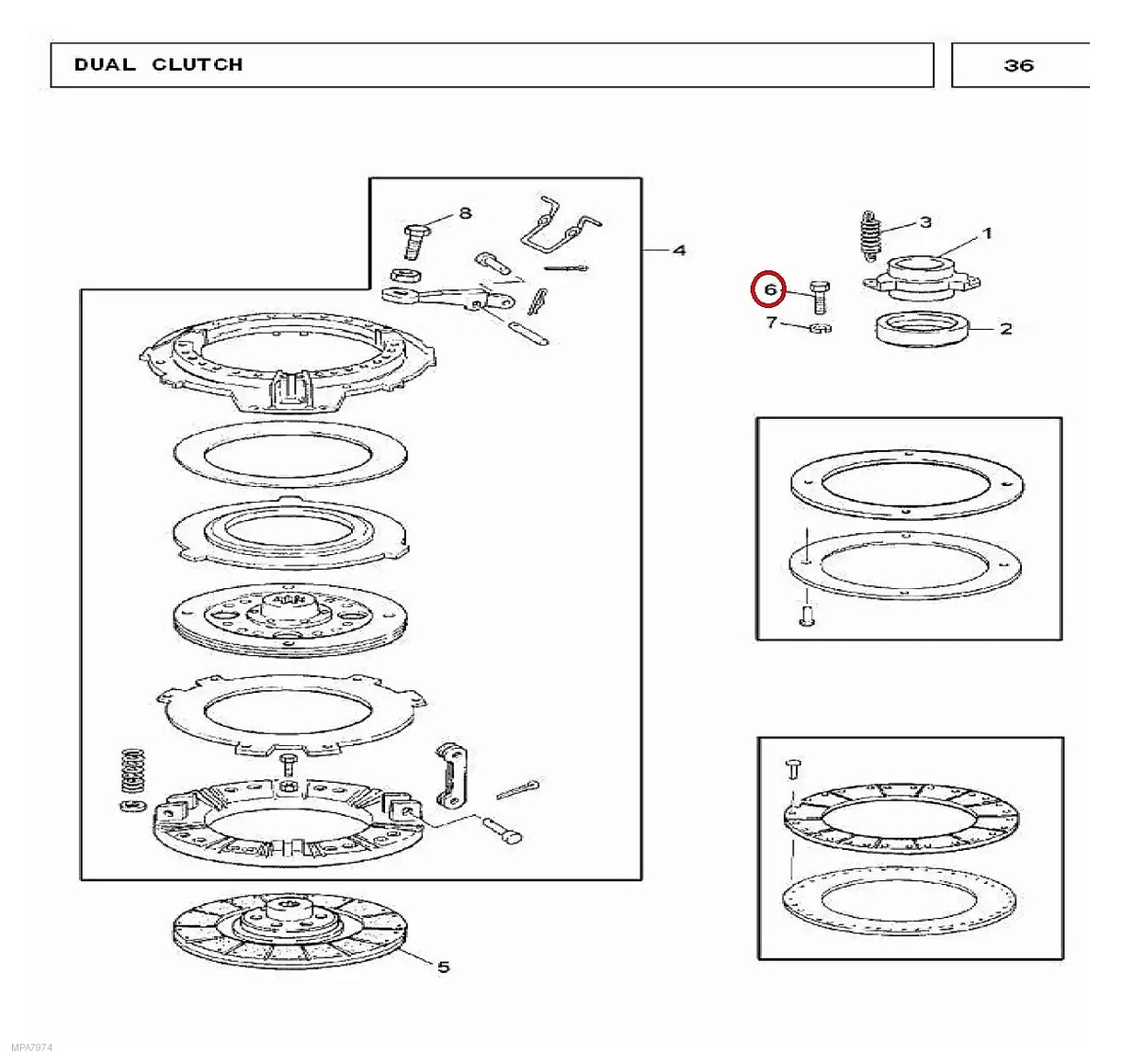 DUAL CLUTCH

36

8

4

3

1

6

7

2

5

MPA7974